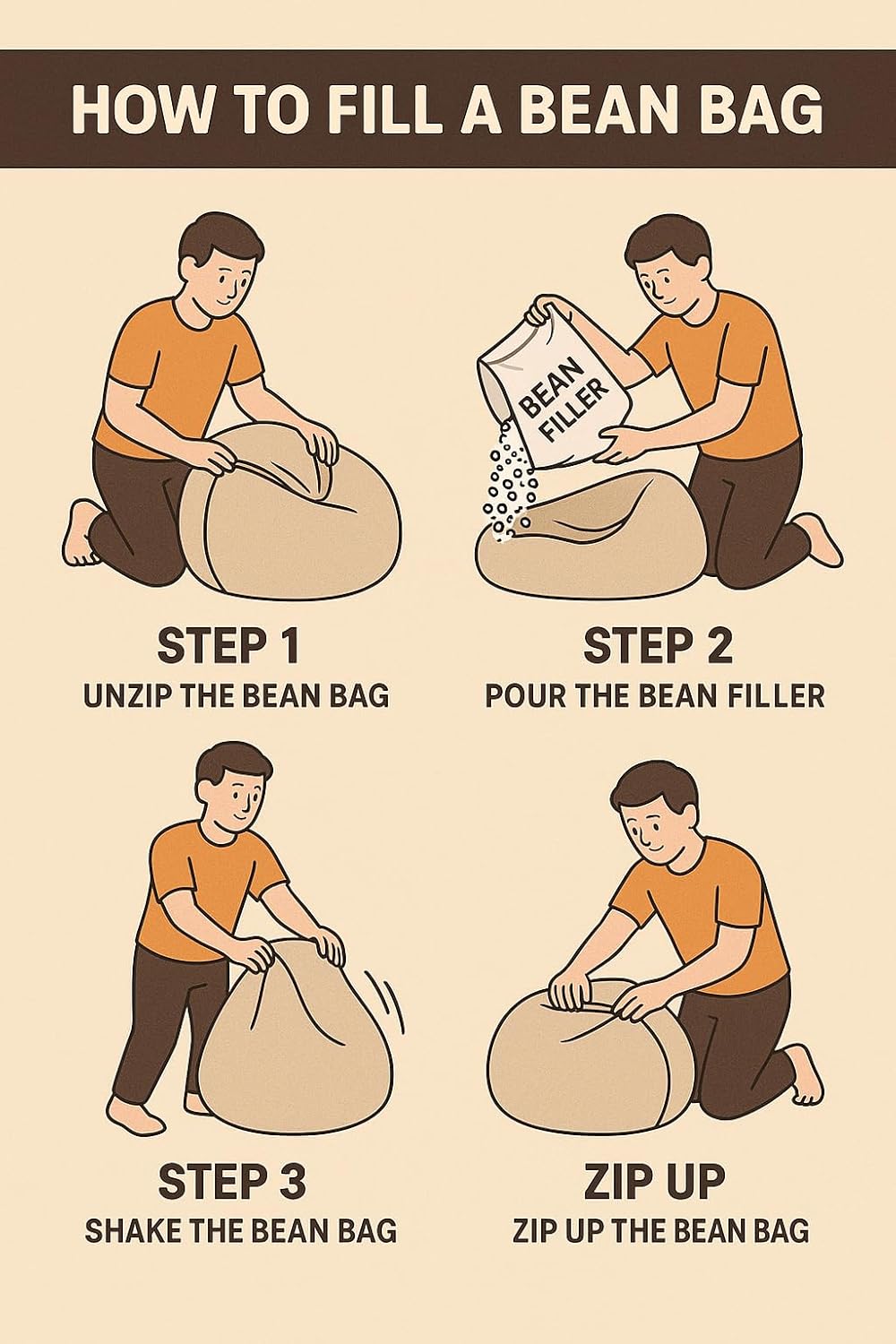 HOW TO FILL A BEAN BAG

STEP 1
UNZIP THE BEAN BAG

BEAN FILLER

STEP 2
POUR THE BEAN FILLER

STEP 3
SHAKE THE BEAN BAG

ZIP UP
ZIP UP THE BEAN BAG